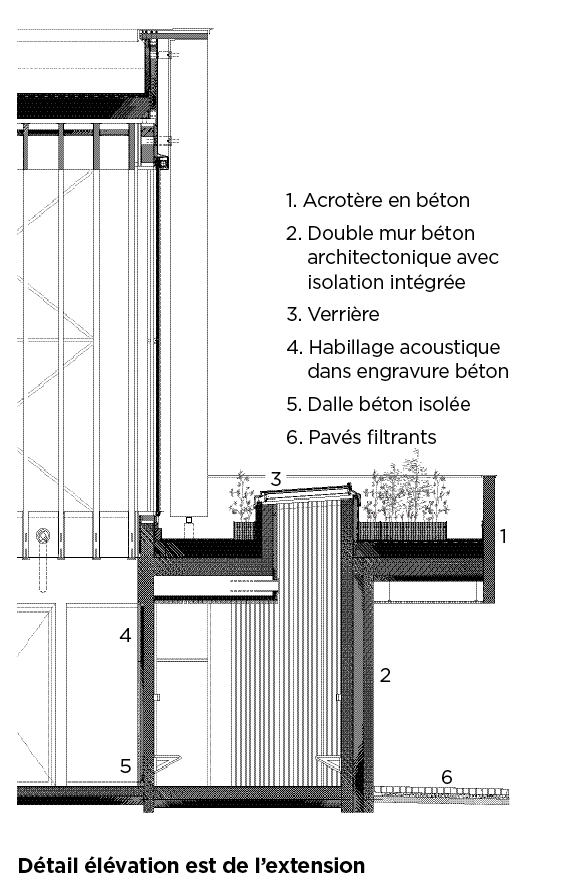 1. Acrotère en béton

2. Double mur béton architectonique avec isolation intégrée

3. Verrière

4. Habillage acoustique dans engravure béton

5. Dalle béton isolée

6. Pavés filtrants

3

1

4

2

5

6

Détail élévation est de l'extension